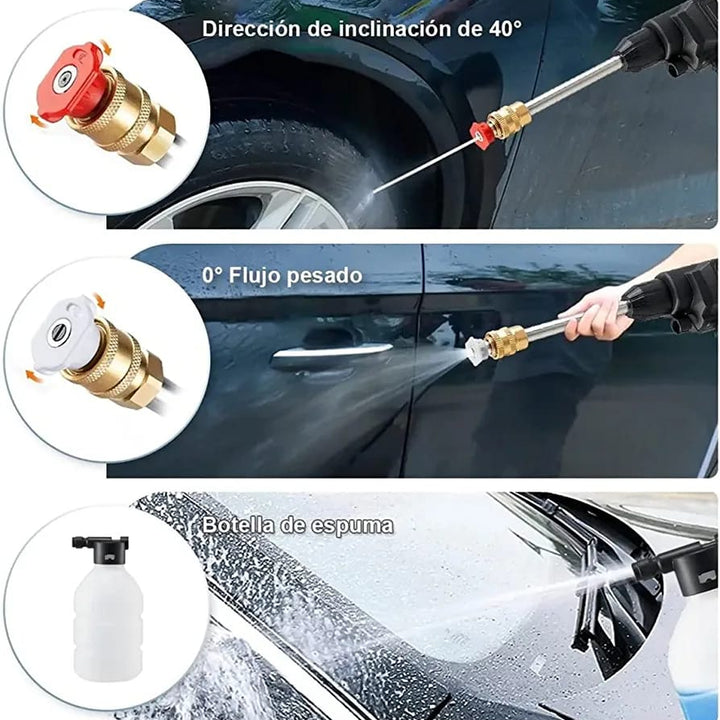 Dirección de inclinación de 40°

0° Flujo pesado

Botella de espuma