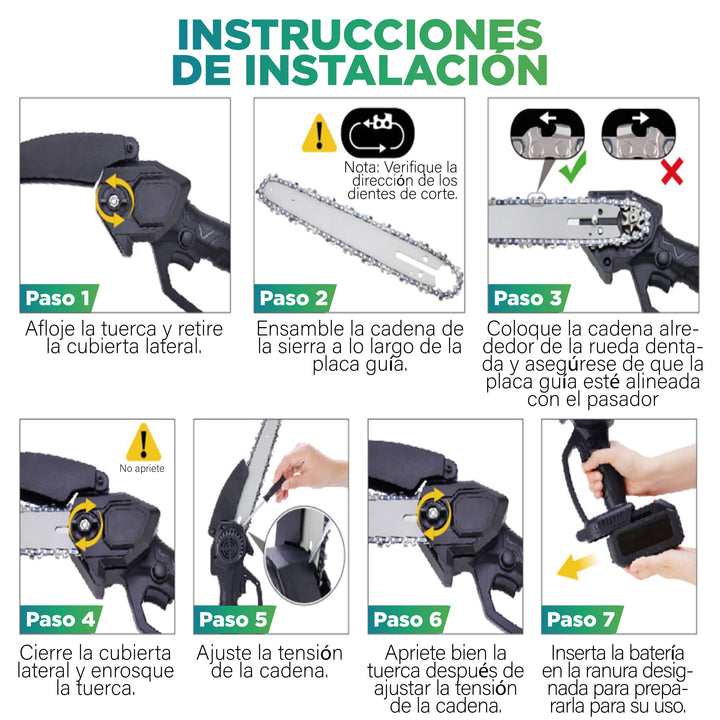 INSTRUCCIONES DE INSTALACIÓN

Paso 1
Afloje la tuerca y retire la cubierta lateral.

Nota: Verifique la dirección de los dientes de corte.

Paso 2
Ensamble la cadena de la sierra a lo largo de la placa guía.

Paso 3
Coloque la cadena alrededor de la rueda dentada y asegúrese de que la placa guía esté alineada con el pasador

No apriete

Paso 4
Cierre la cubierta lateral y enrosque la tuerca.

Paso 5
Ajuste la tensión de la cadena.

Paso 6
Apriete bien la tuerca después de ajustar la tensión de la cadena.

Paso 7
Inserta la batería en la ranura designada para prepararla para su uso.